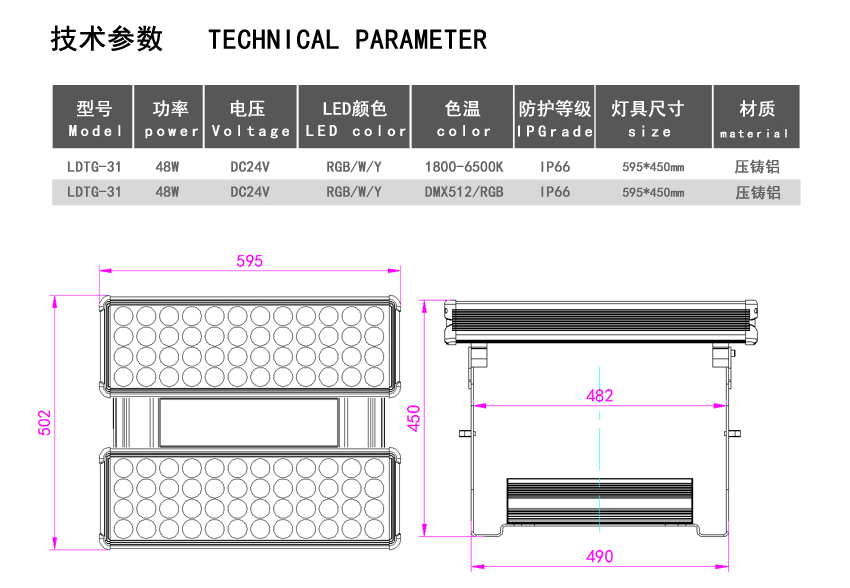 技术参数 TECHNICAL PARAMETER

| 型号 Model | 功率 power | 电压 Voltage | LED颜色 LED color | 色温 color | 防护等级 IPGrade | 灯具尺寸 size | 材质 material |
|---|---|---|---|---|---|---|---|
| LDTG-31 | 48W | DC24V | RGB/W/Y | 1800-6500K | IP66 | 595*450mm | 压铸铝 |
| LDTG-31 | 48W | DC24V | RGB/W/Y | DMX512/RGB | IP66 | 595*450mm | 压铸铝 |

595
502
450
482
490