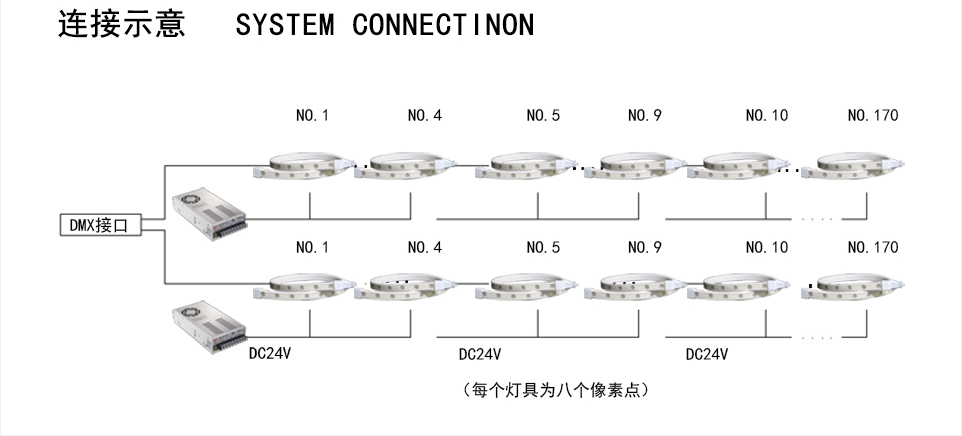 连接示意　SYSTEM CONNECTINON

NO.1　NO.4　NO.5　NO.9　NO.10　NO.170

DMX接口

NO.1　NO.4　NO.5　NO.9　NO.10　NO.170

DC24V　DC24V　DC24V

（每个灯具为八个像素点）