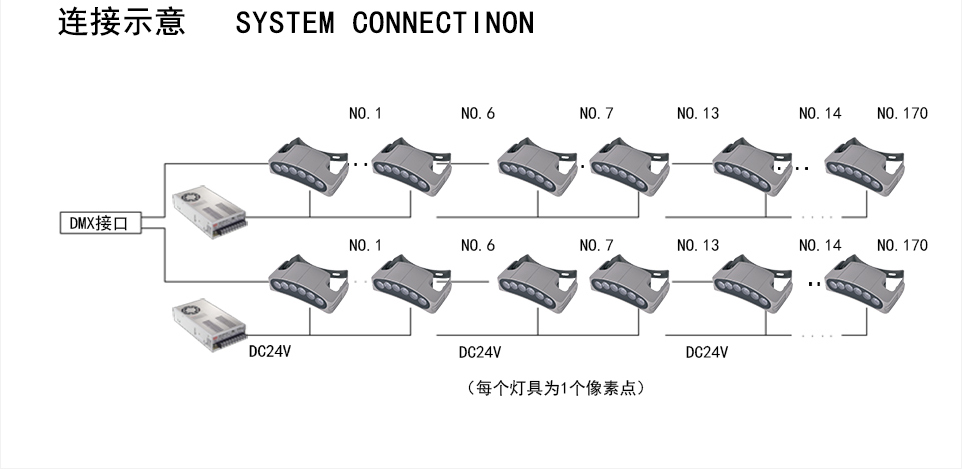 连接示意　SYSTEM CONNECTINON

NO.1　NO.6　NO.7　NO.13　NO.14　NO.170

DMX接口

NO.1　NO.6　NO.7　NO.13　NO.14　NO.170

DC24V　DC24V　DC24V

（每个灯具为1个像素点）